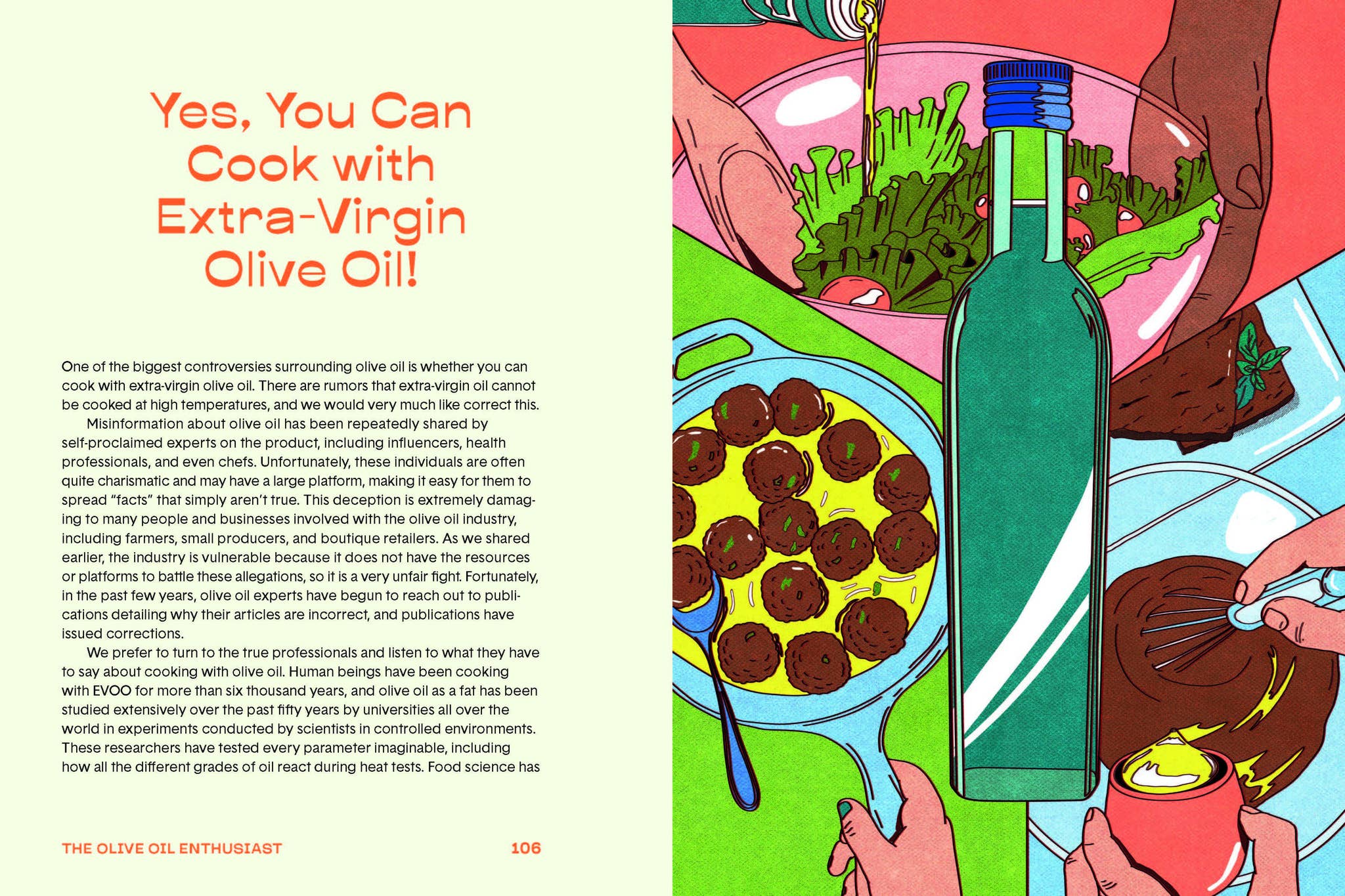 Yes, You Can Cook with Extra-Virgin Olive Oil!

One of the biggest controversies surrounding olive oil is whether you can cook with extra-virgin olive oil. There are rumors that extra-virgin oil cannot be cooked at high temperatures, and we would very much like correct this.

Misinformation about olive oil has been repeatedly shared by self-proclaimed experts on the product, including influencers, health professionals, and even chefs. Unfortunately, these individuals are often quite charismatic and may have a large platform, making it easy for them to spread "facts" that simply aren't true. This deception is extremely damaging to many people and businesses involved with the olive oil industry, including farmers, small producers, and boutique retailers. As we shared earlier, the industry is vulnerable because it does not have the resources or platforms to battle these allegations, so it is a very unfair fight. Fortunately, in the past few years, olive oil experts have begun to reach out to publications detailing why their articles are incorrect, and publications have issued corrections.

We prefer to turn to the true professionals and listen to what they have to say about cooking with olive oil. Human beings have been cooking with EVOO for more than six thousand years, and olive oil as a fat has been studied extensively over the past fifty years by universities all over the world in experiments conducted by scientists in controlled environments. These researchers have tested every parameter imaginable, including how all the different grades of oil react during heat tests. Food science has

THE OLIVE OIL ENTHUSIAST 106